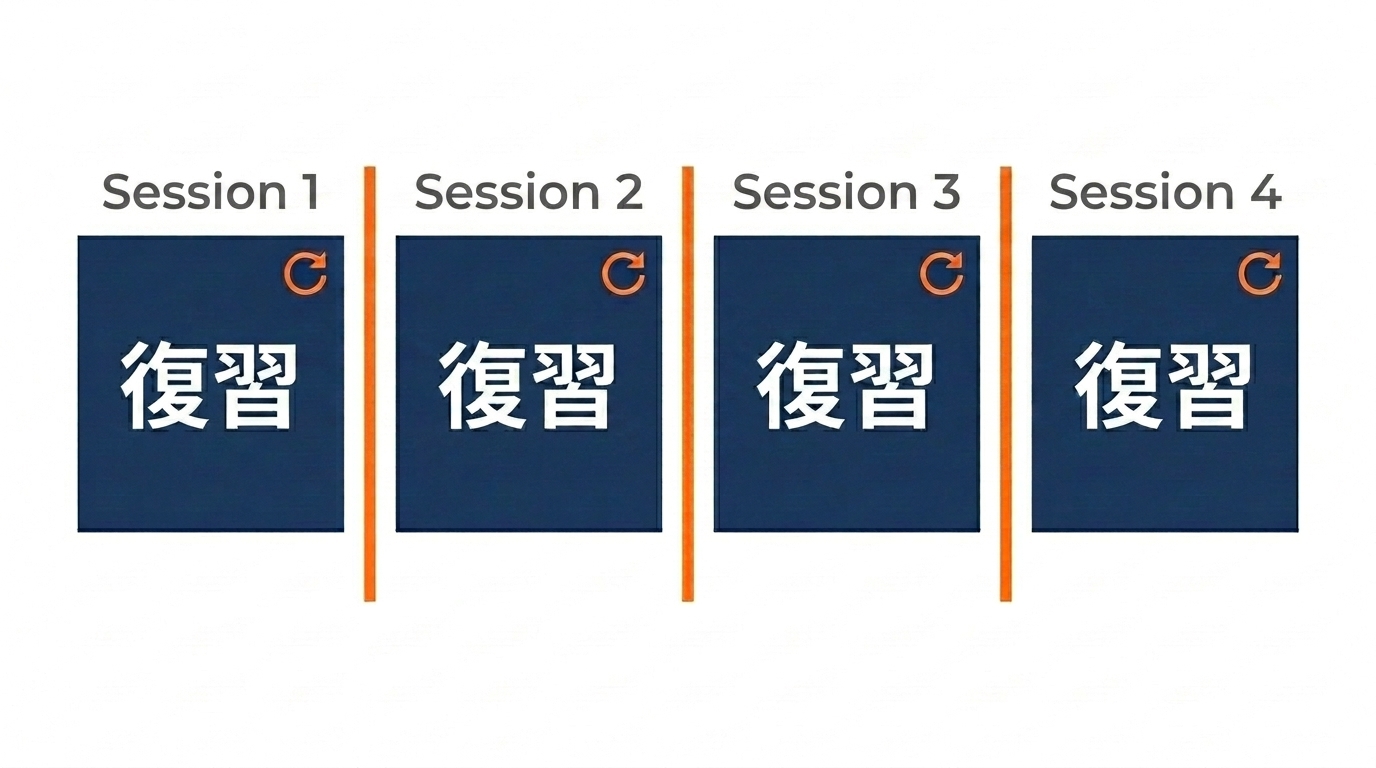 Session 1

復習

Session 2

復習

Session 3

復習

Session 4

復習